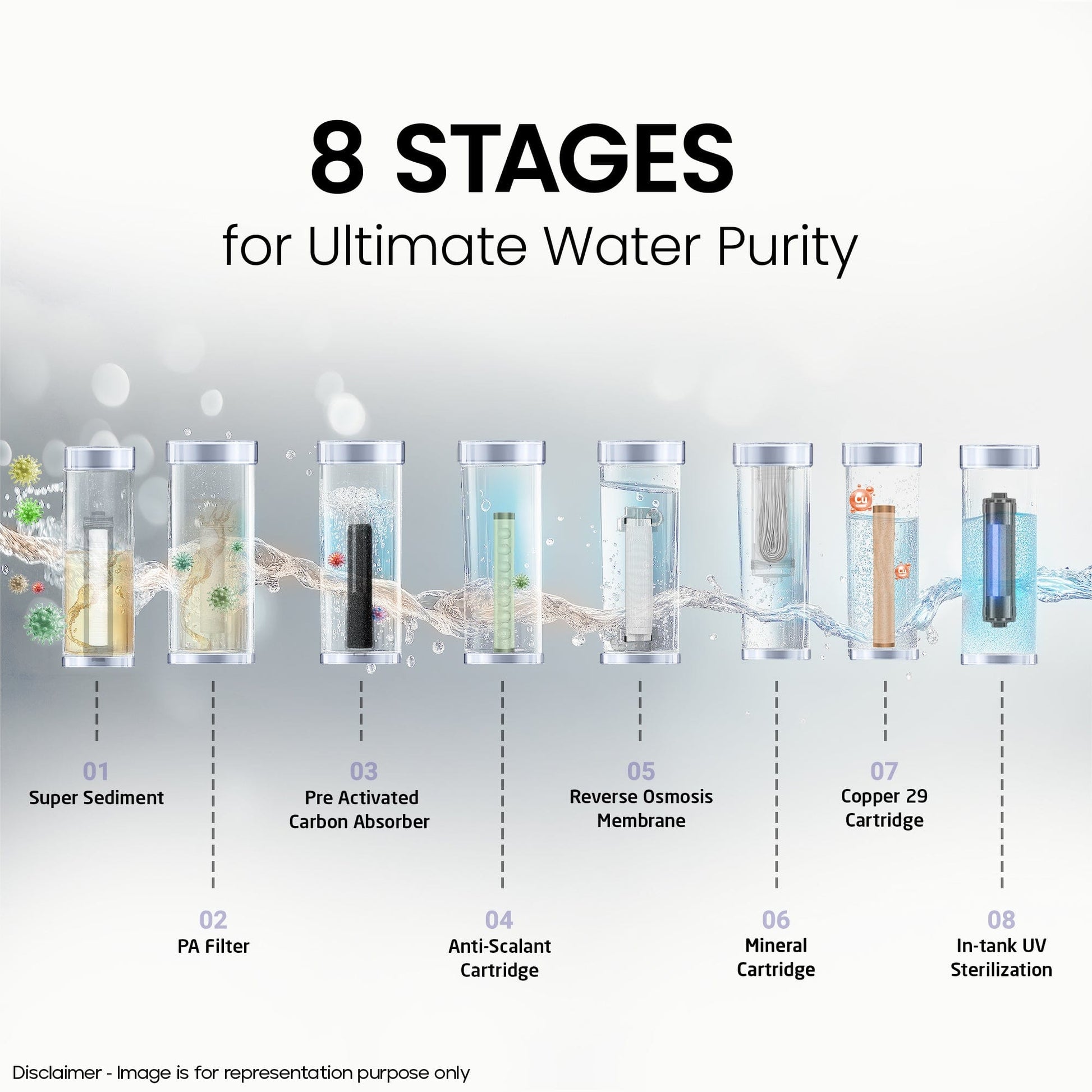 8 STAGES
for Ultimate Water Purity

Cu

Cu

01
Super Sediment

02
PA Filter

03
Pre Activated Carbon Absorber

04
Anti-Scalant Cartridge

05
Reverse Osmosis Membrane

06
Mineral Cartridge

07
Copper 29 Cartridge

08
In-tank UV Sterilization

Disclaimer - Image is for representation purpose only